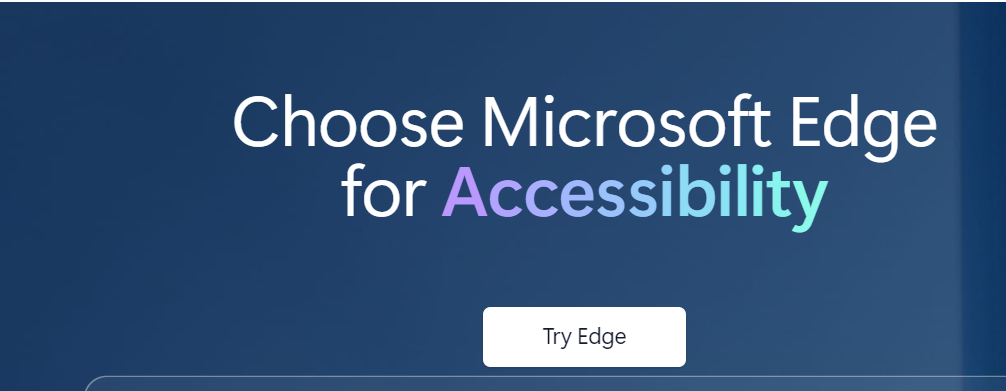 Choose Microsoft Edge for Accessibility

Try Edge